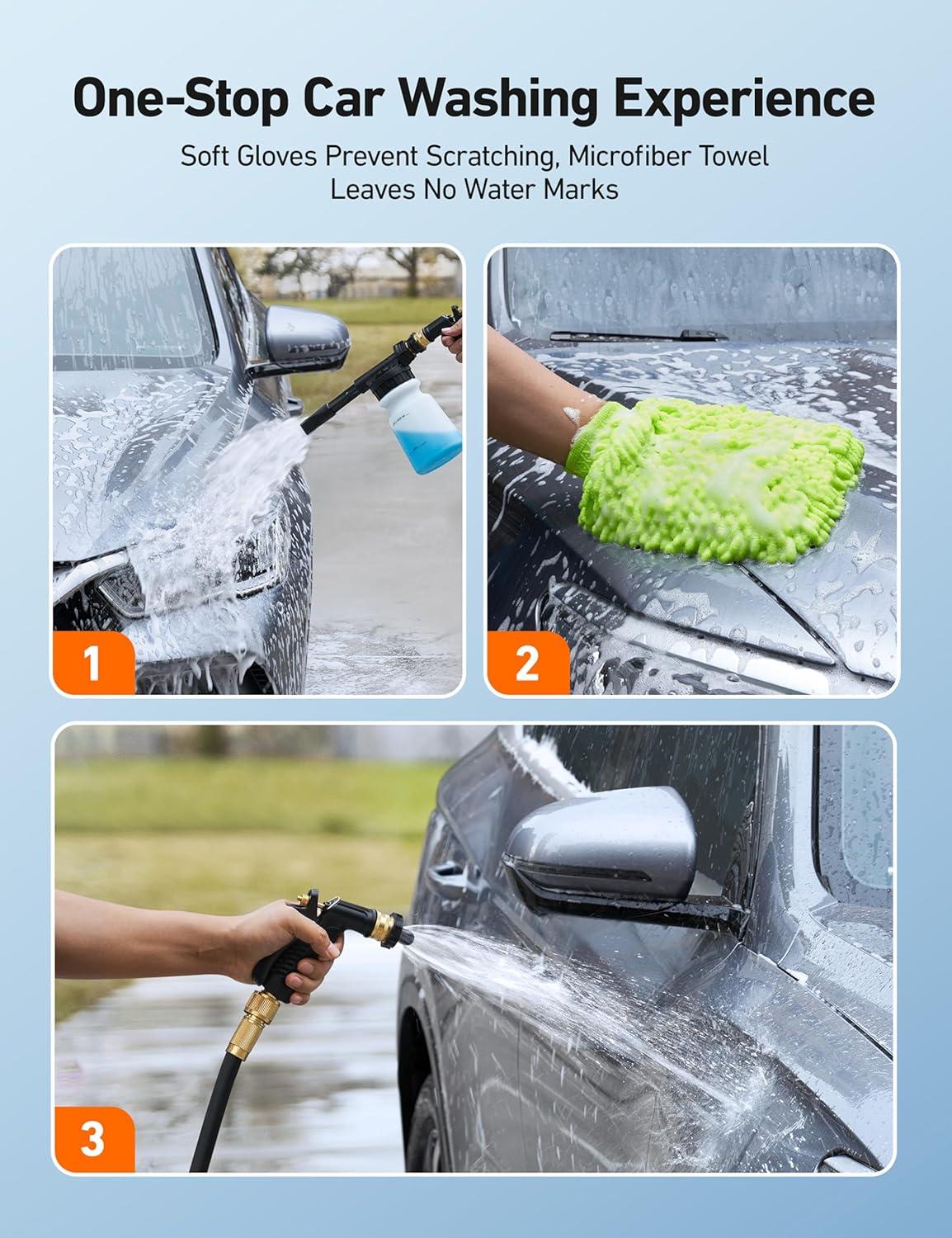 One-Stop Car Washing Experience

Soft Gloves Prevent Scratching, Microfiber Towel Leaves No Water Marks

1

2

3